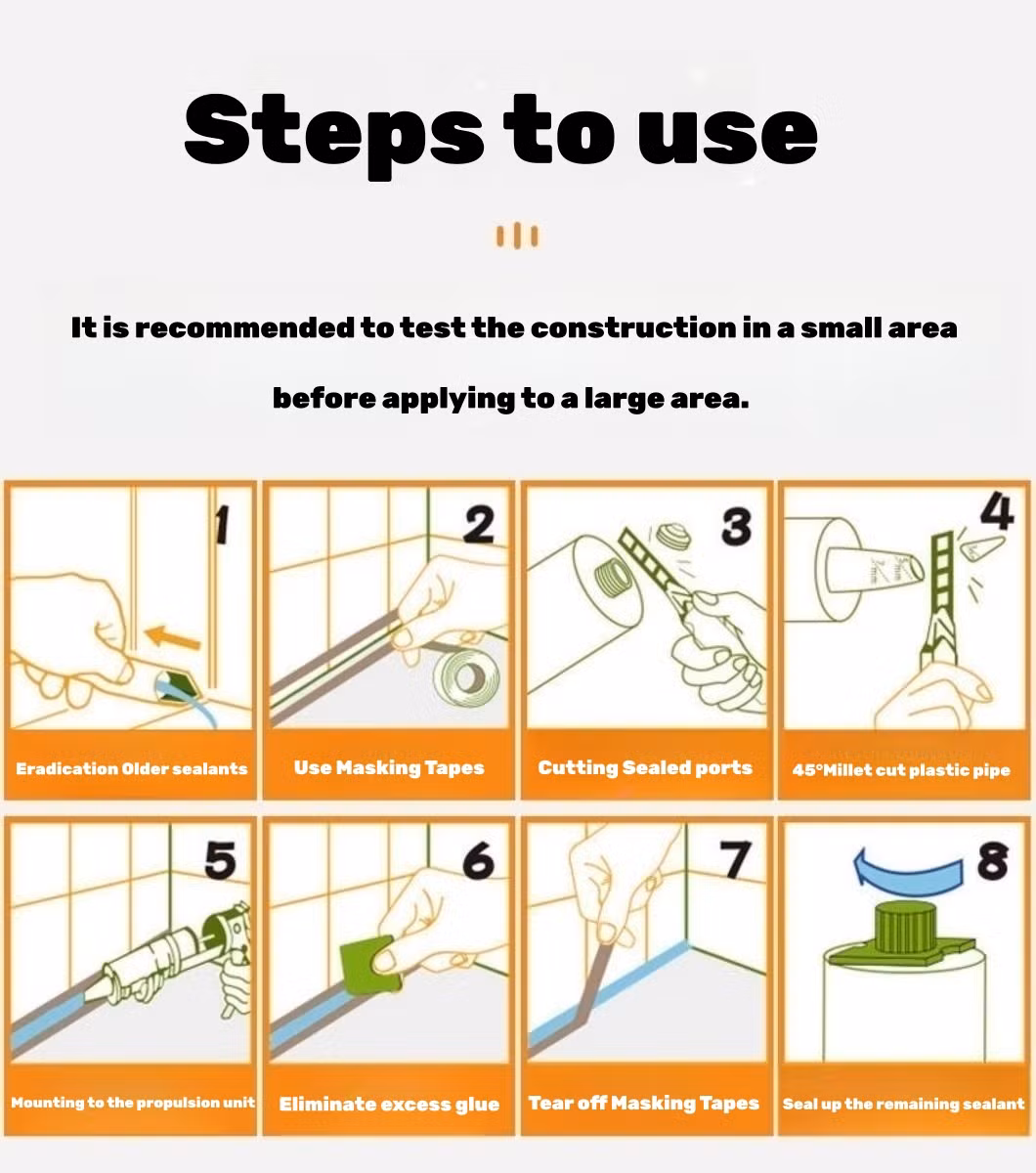 Steps to use

It is recommended to test the construction in a small area before applying to a large area.

1
Eradication Older sealants

2
Use Masking Tapes

3
Cutting Sealed ports

4
45°Millet cut plastic pipe

5
Mounting to the propulsion unit

6
Eliminate excess glue

7
Tear off Masking Tapes

8
Seal up the remaining sealant