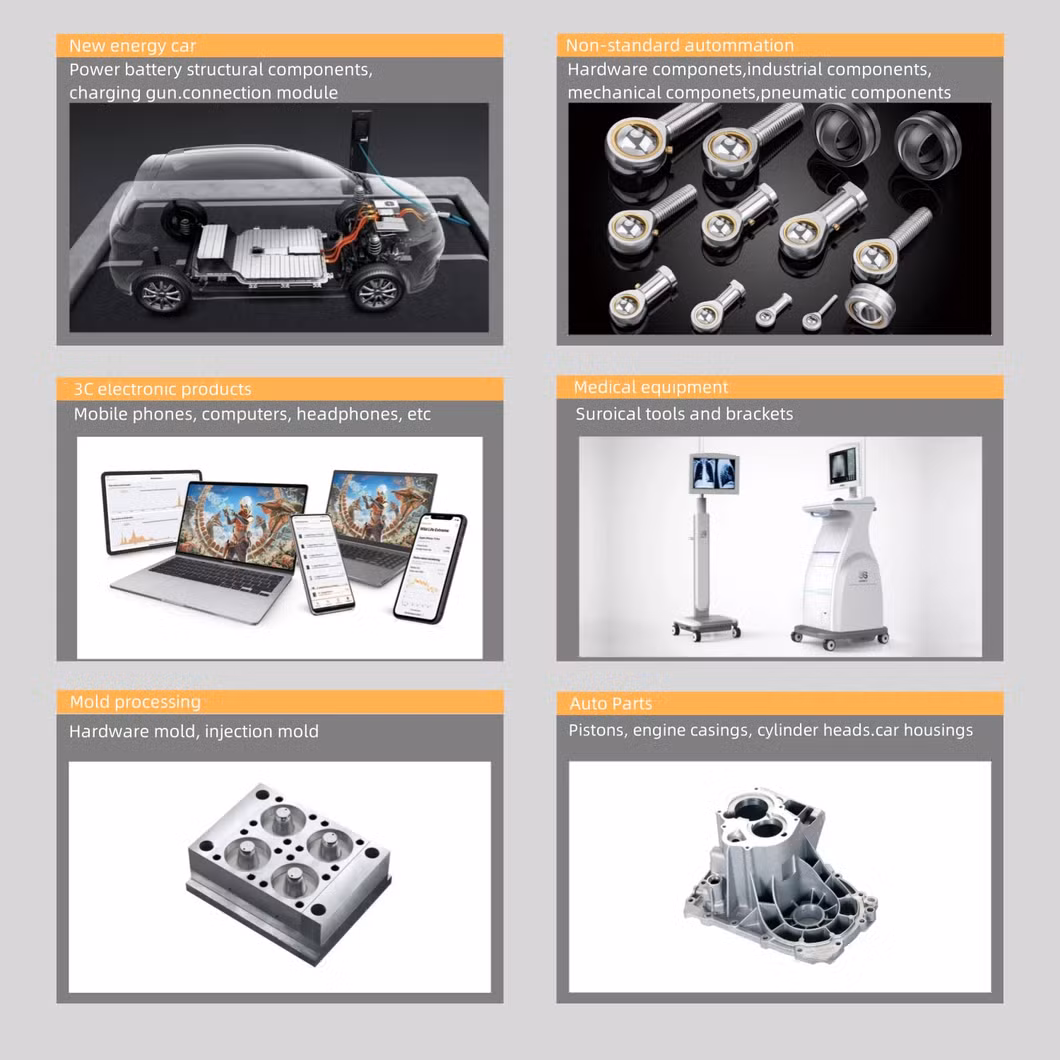 New energy car
Power battery structural components, charging gun.connection module

Non-standard autommation
Hardware componets,industrial components, mechanical componets,pneumatic components

3C electronic products
Mobile phones, computers, headphones, etc

Medical equipment
Suroical tools and brackets

Mold processing
Hardware mold, injection mold

Auto Parts
Pistons, engine casings, cylinder heads.car housings