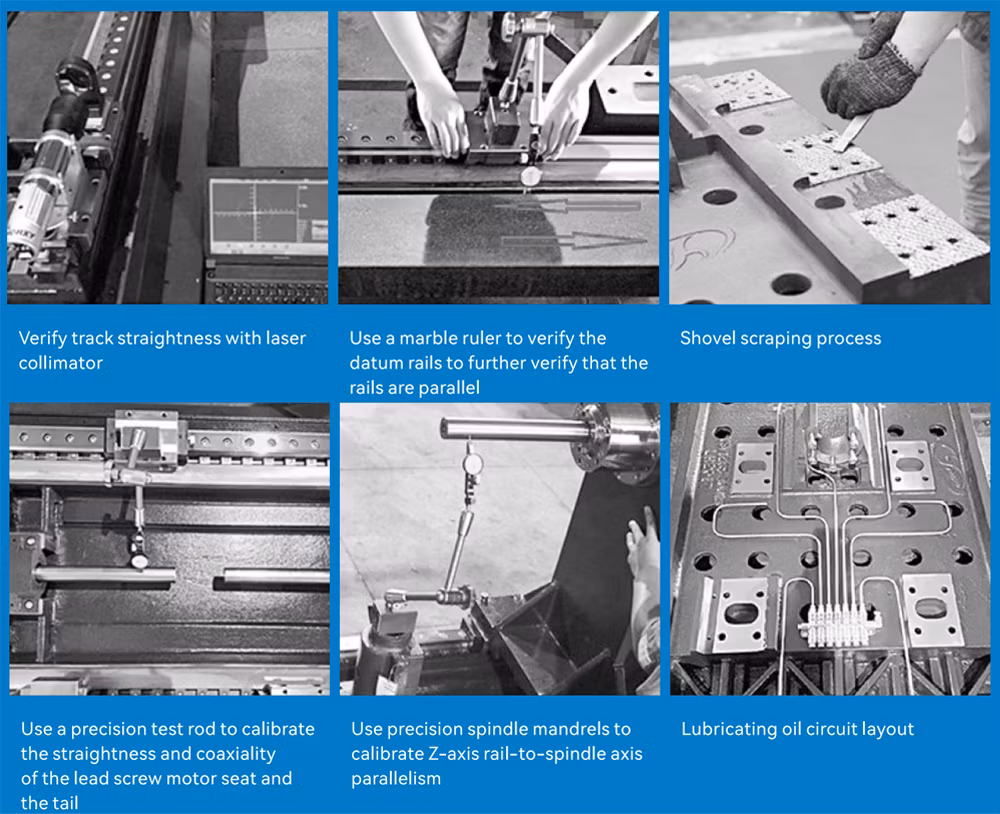 Verify track straightness with laser collimator

Use a marble ruler to verify the datum rails to further verify that the rails are parallel

Shovel scraping process

Use a precision test rod to calibrate the straightness and coaxiality of the lead screw motor seat and the tail

Use precision spindle mandrels to calibrate Z-axis rail-to-spindle axis parallelism

Lubricating oil circuit layout