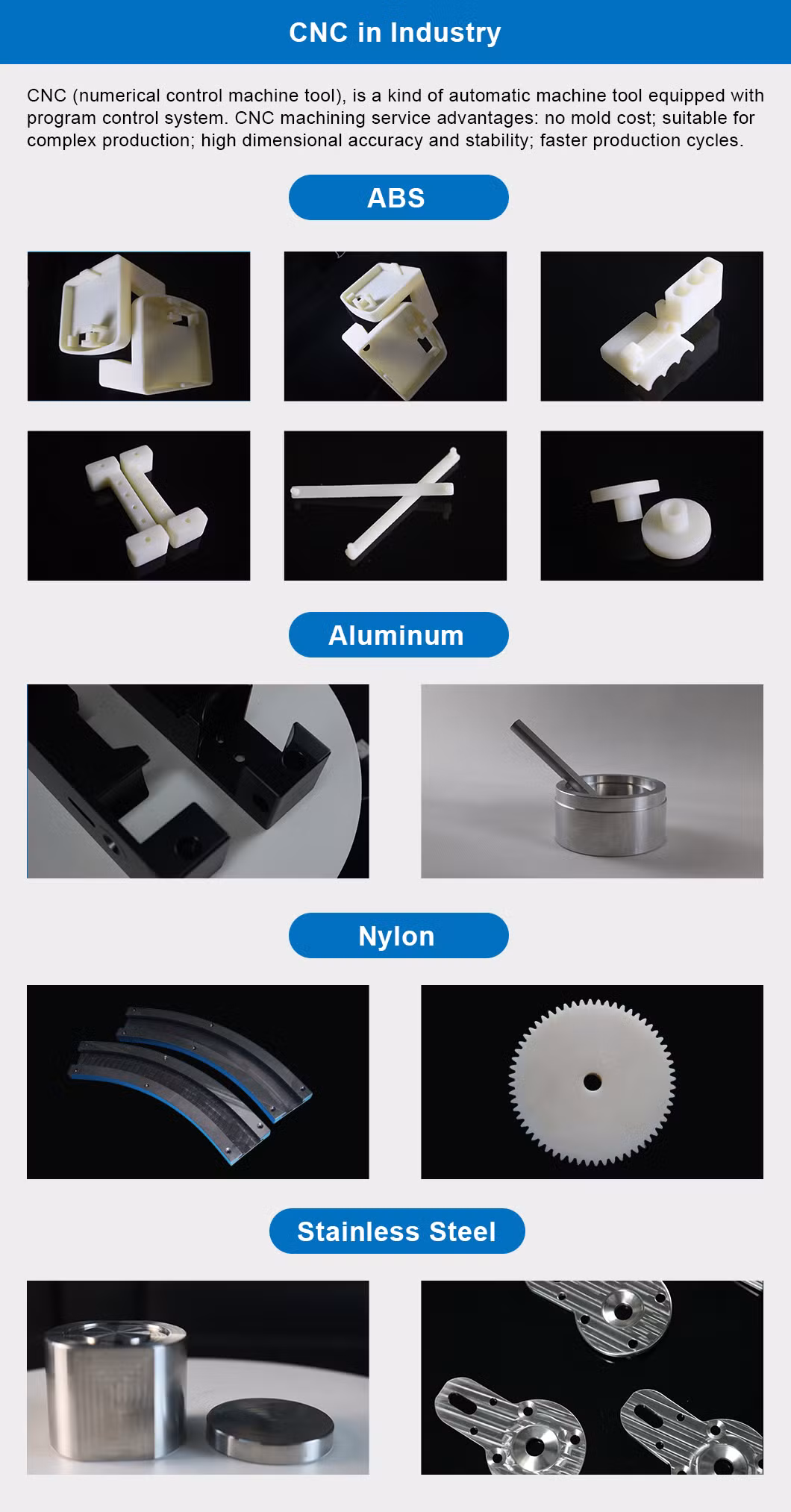 CNC in Industry

CNC (numerical control machine tool), is a kind of automatic machine tool equipped with program control system. CNC machining service advantages: no mold cost; suitable for complex production; high dimensional accuracy and stability; faster production cycles.

ABS

Aluminum

Nylon

Stainless Steel