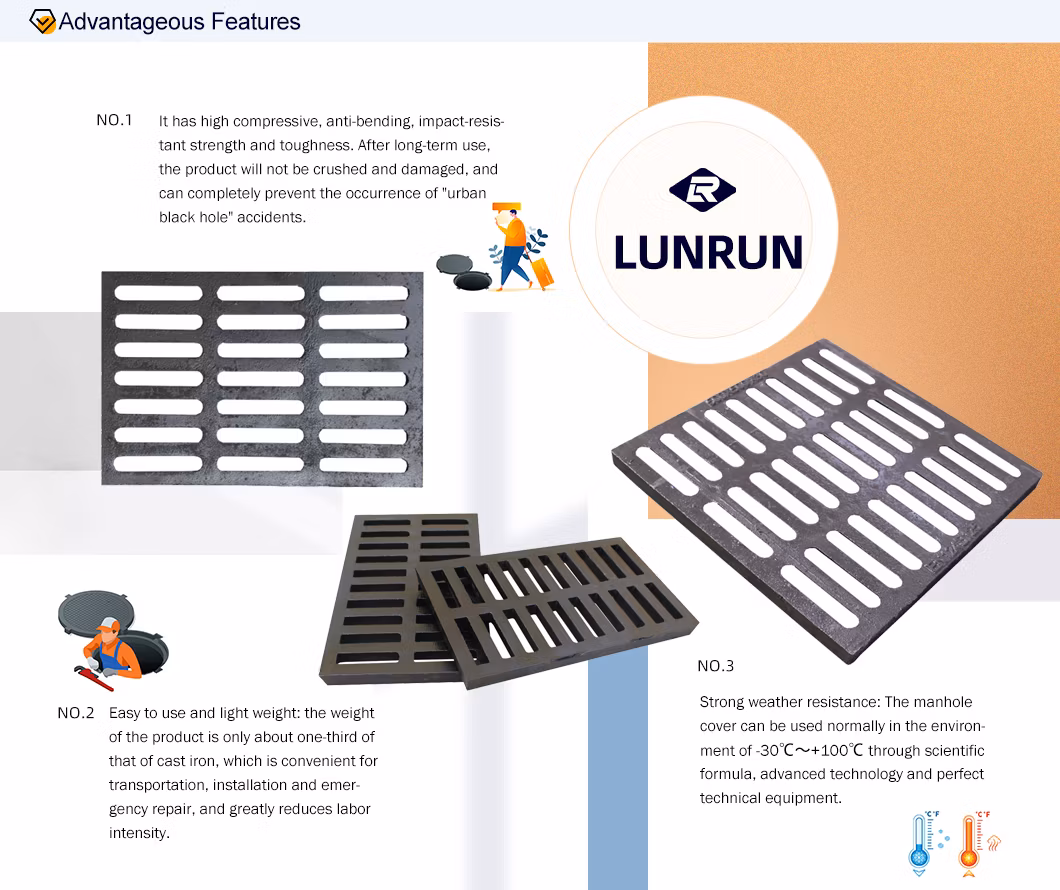 Advantageous Features

NO.1 It has high compressive, anti-bending, impact-resistant strength and toughness. After long-term use, the product will not be crushed and damaged, and can completely prevent the occurrence of "urban black hole" accidents.

LUNRUN

NO.2 Easy to use and light weight: the weight of the product is only about one-third of that of cast iron, which is convenient for transportation, installation and emergency repair, and greatly reduces labor intensity.

NO.3

Strong weather resistance: The manhole cover can be used normally in the environment of -30℃～+100℃ through scientific formula, advanced technology and perfect technical equipment.

°C°F

°C°F