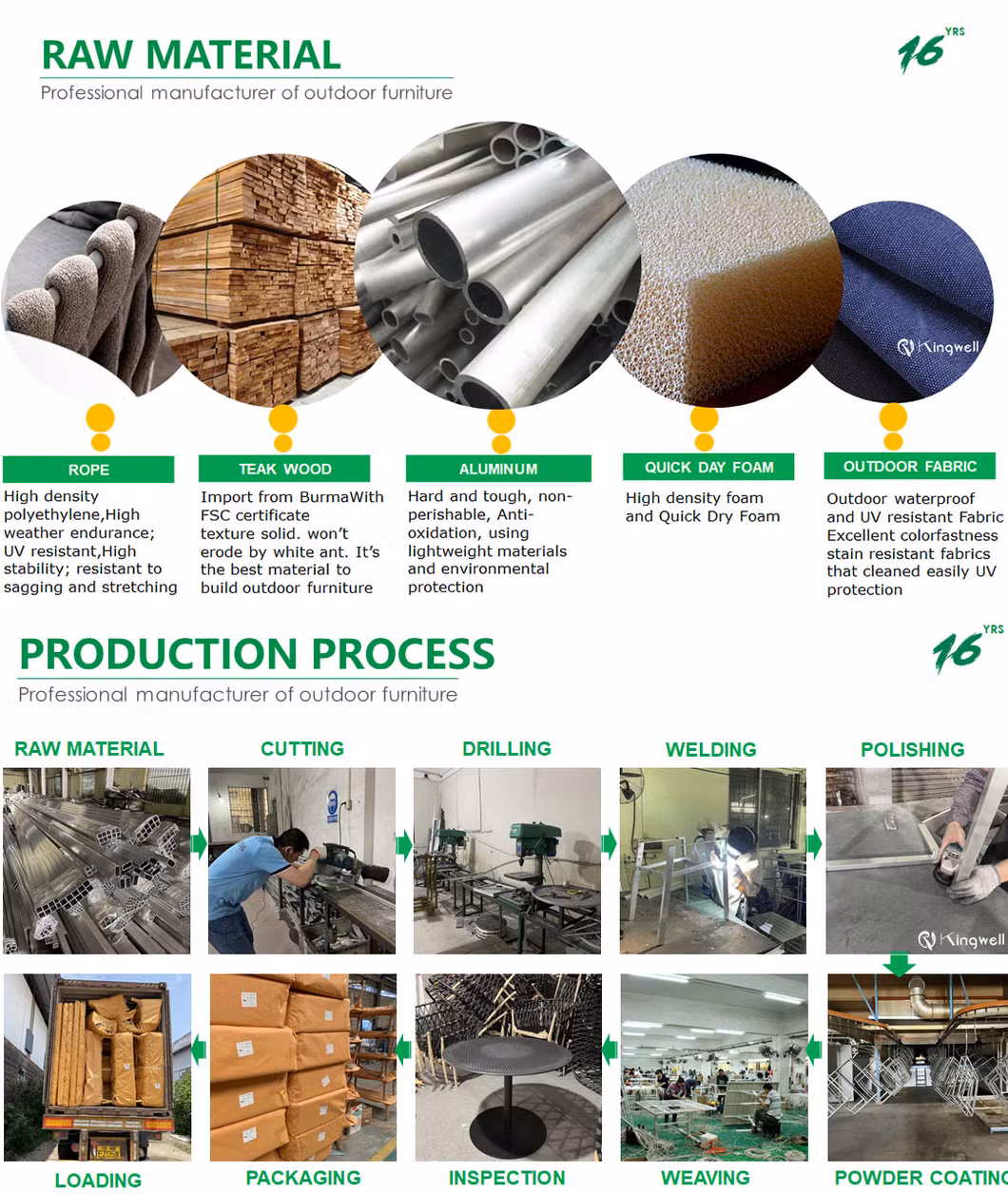 RAW MATERIAL
Professional manufacturer of outdoor furniture

16 YRS

Kingwell

ROPE
High density polyethylene,High weather endurance; UV resistant,High stability; resistant to sagging and stretching

TEAK WOOD
Import from BurmaWith FSC certificate texture solid. won't erode by white ant. It's the best material to build outdoor furniture

ALUMINUM
Hard and tough, non-perishable, Anti-oxidation, using lightweight materials and environmental protection

QUICK DAY FOAM
High density foam and Quick Dry Foam

OUTDOOR FABRIC
Outdoor waterproof and UV resistant Fabric Excellent colorfastness stain resistant fabrics that cleaned easily UV protection

PRODUCTION PROCESS
Professional manufacturer of outdoor furniture

16 YRS

RAW MATERIAL
CUTTING
DRILLING
WELDING
POLISHING

Kingwell

LOADING
PACKAGING
INSPECTION
WEAVING
POWDER COATING