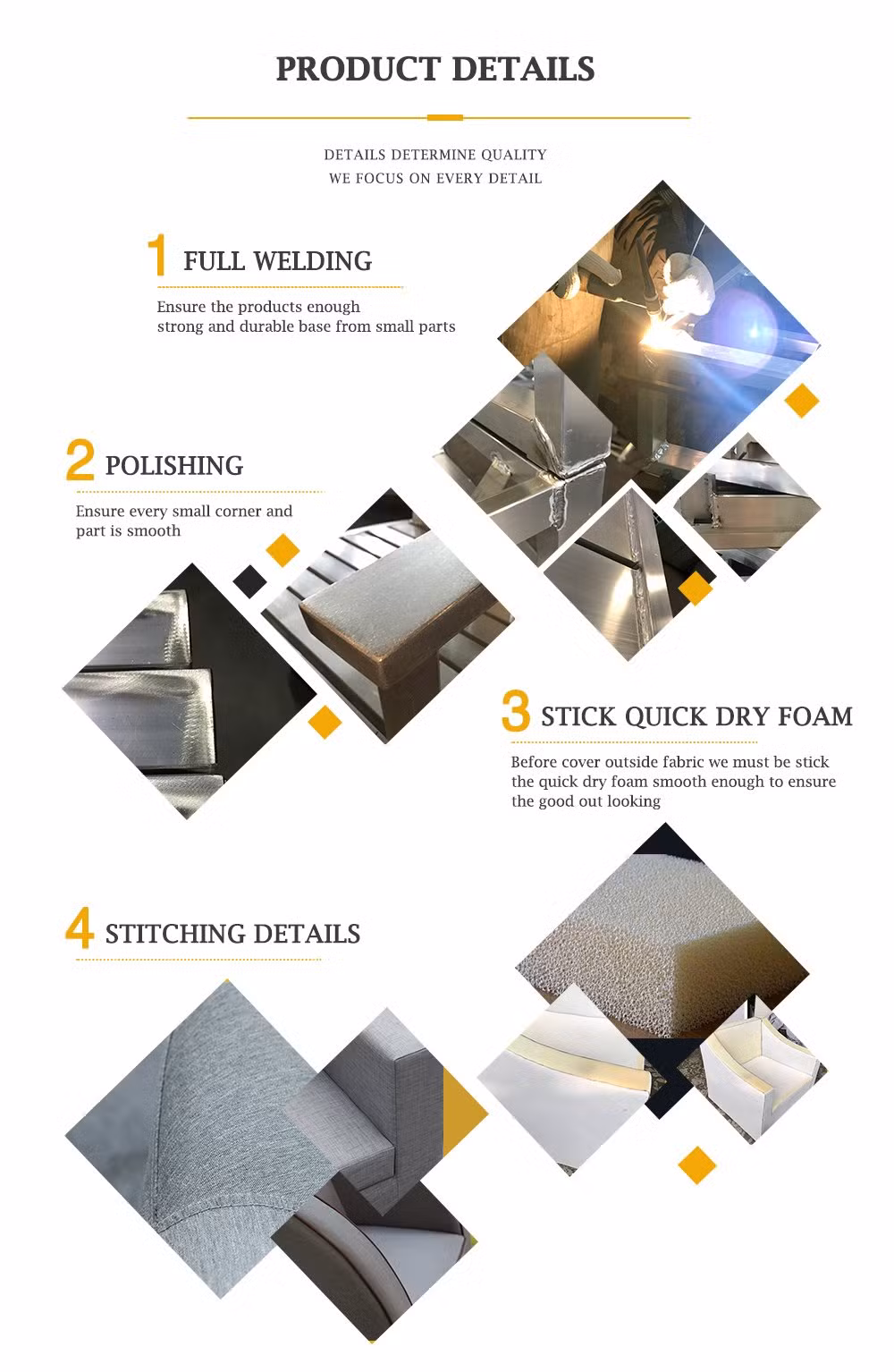 PRODUCT DETAILS

DETAILS DETERMINE QUALITY
WE FOCUS ON EVERY DETAIL

1 FULL WELDING

Ensure the products enough strong and durable base from small parts

2 POLISHING

Ensure every small corner and part is smooth

3 STICK QUICK DRY FOAM

Before cover outside fabric we must be stick the quick dry foam smooth enough to ensure the good out looking

4 STITCHING DETAILS