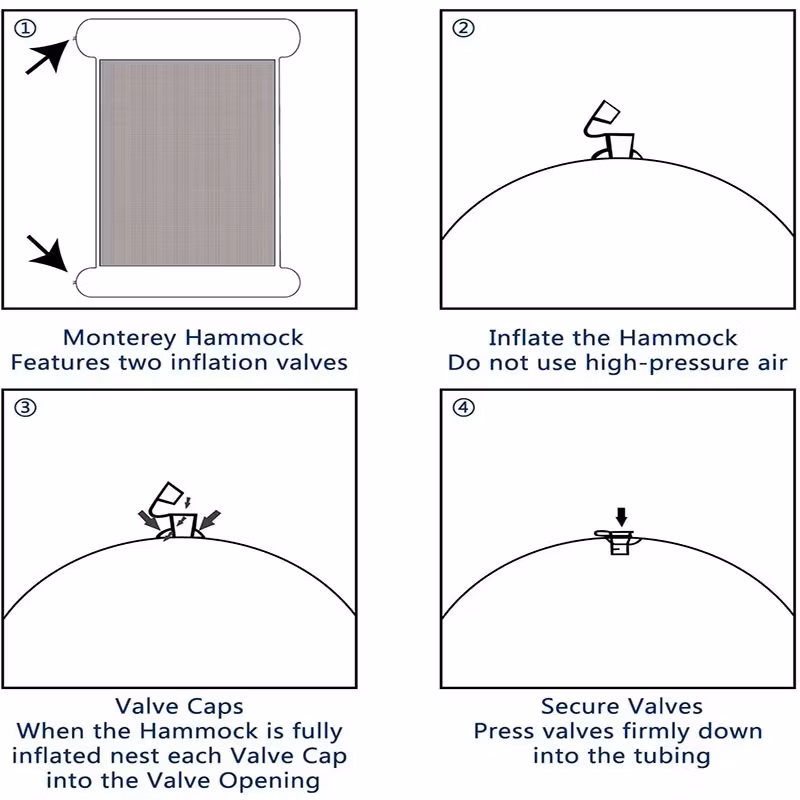 ①

Monterey Hammock
Features two inflation valves

②

Inflate the Hammock
Do not use high-pressure air

③

Valve Caps
When the Hammock is fully inflated nest each Valve Cap into the Valve Opening

④

Secure Valves
Press valves firmly down into the tubing