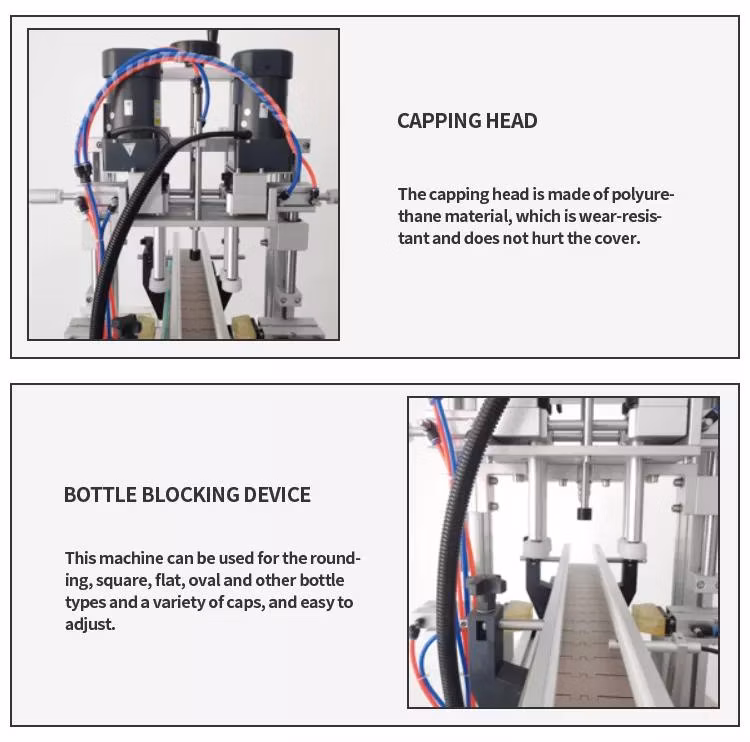 CAPPING HEAD

The capping head is made of polyurethane material, which is wear-resistant and does not hurt the cover.

BOTTLE BLOCKING DEVICE

This machine can be used for the rounding, square, flat, oval and other bottle types and a variety of caps, and easy to adjust.