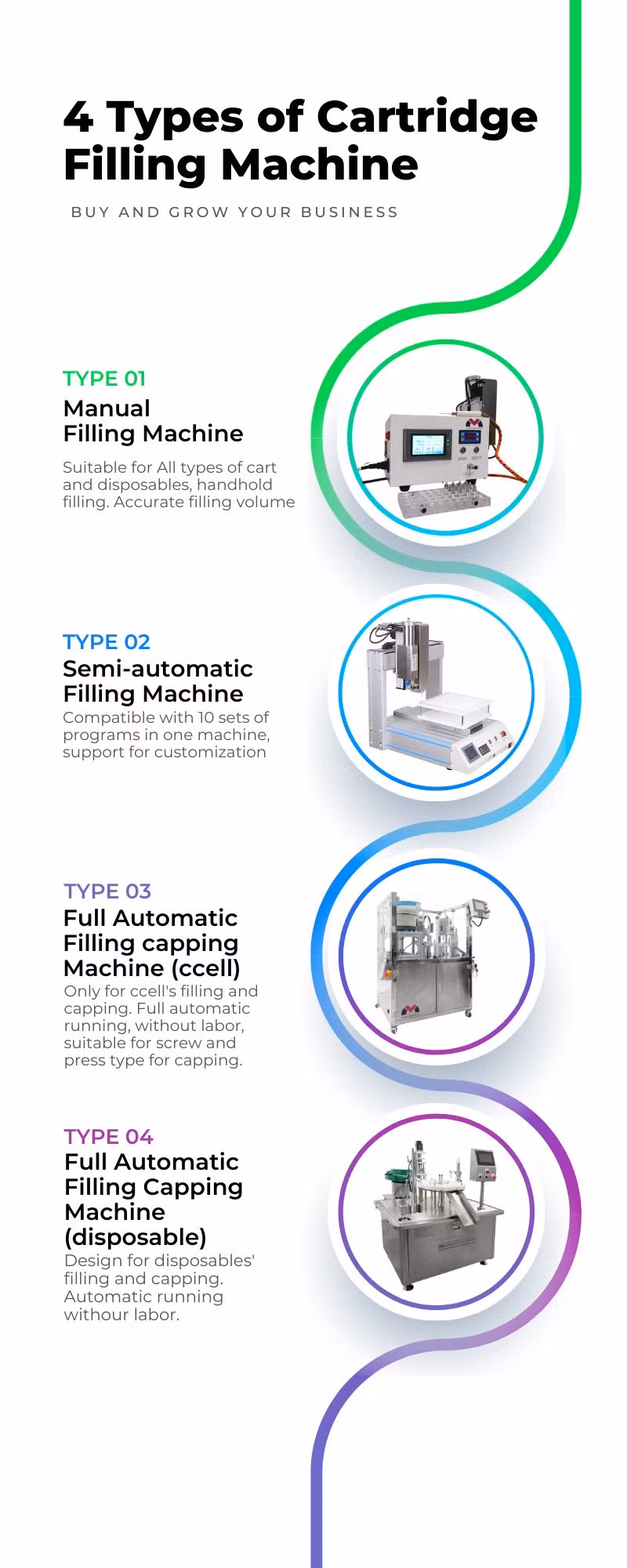 4 Types of Cartridge Filling Machine

BUY AND GROW YOUR BUSINESS

TYPE 01
Manual Filling Machine
Suitable for All types of cart and disposables, handhold filling. Accurate filling volume

TYPE 02
Semi-automatic Filling Machine
Compatible with 10 sets of programs in one machine, support for customization

TYPE 03
Full Automatic Filling capping Machine (ccell)
Only for ccell's filling and capping. Full automatic running, without labor, suitable for screw and press type for capping.

TYPE 04
Full Automatic Filling Capping Machine (disposable)
Design for disposables' filling and capping. Automatic running withour labor.