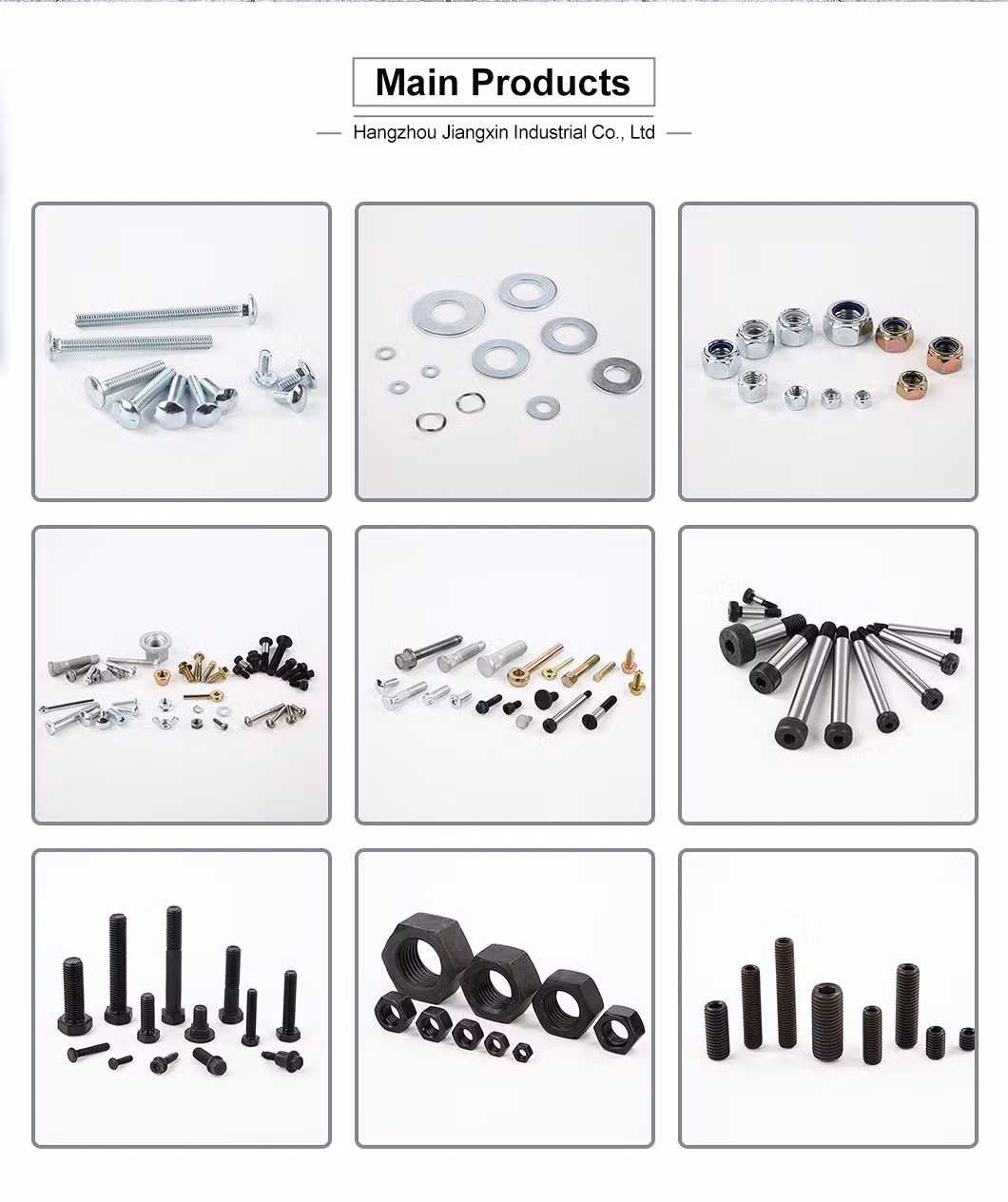 Main Products

Hangzhou Jiangxin Industrial Co., Ltd