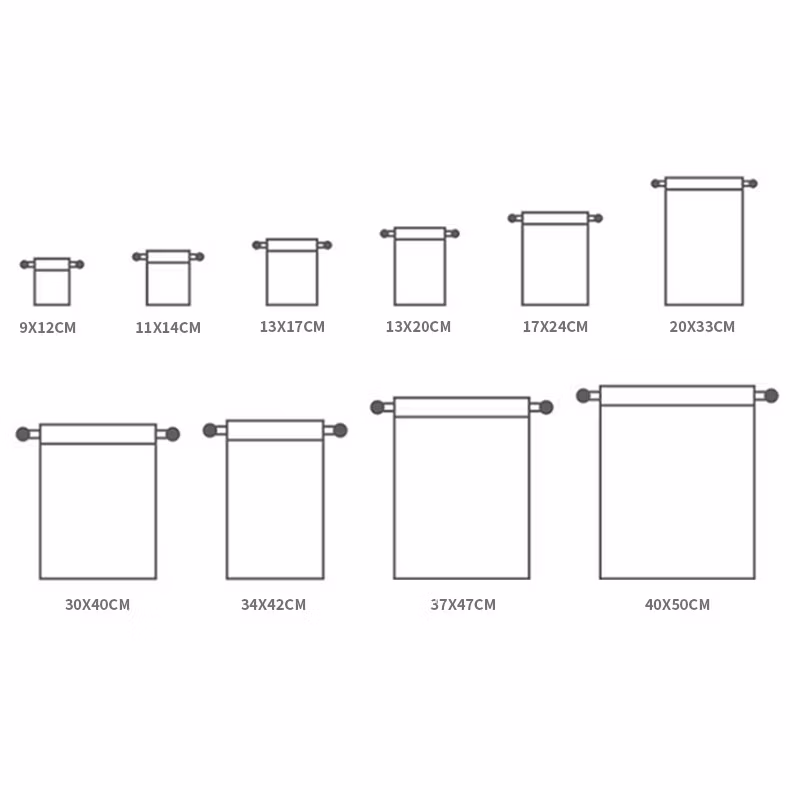 9X12CM 11X14CM 13X17CM 13X20CM 17X24CM 20X33CM

30X40CM 34X42CM 37X47CM 40X50CM