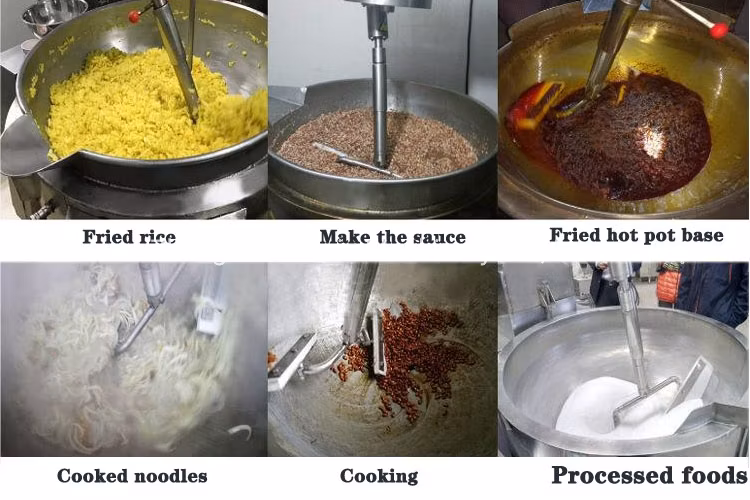 Fried rice

Make the sauce

Fried hot pot base

Cooked noodles

Cooking

Processed foods