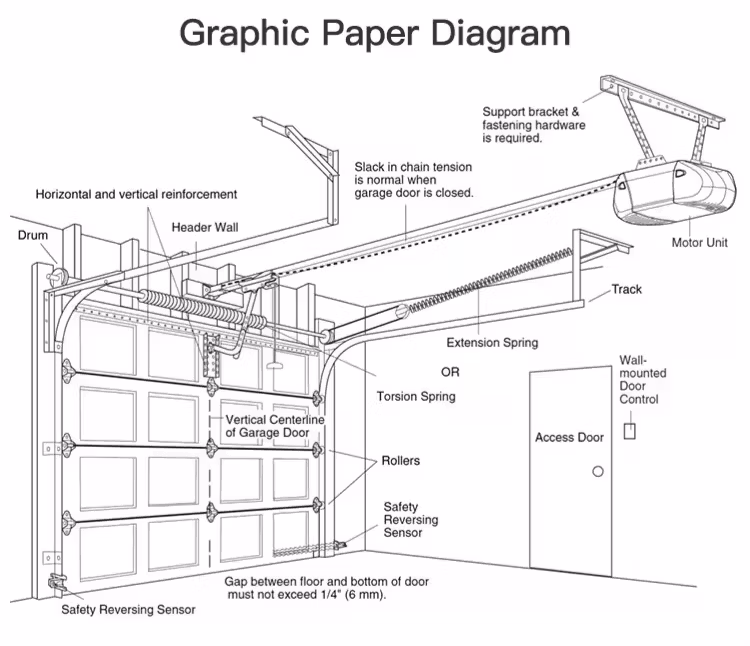 Graphic Paper Diagram

Support bracket & fastening hardware is required.

Slack in chain tension is normal when garage door is closed.

Horizontal and vertical reinforcement

Header Wall

Drum

Motor Unit

Track

Extension Spring

OR

Torsion Spring

Wall-mounted Door Control

Vertical Centerline of Garage Door

Access Door

Rollers

Safety Reversing Sensor

Gap between floor and bottom of door must not exceed 1/4" (6 mm).

Safety Reversing Sensor