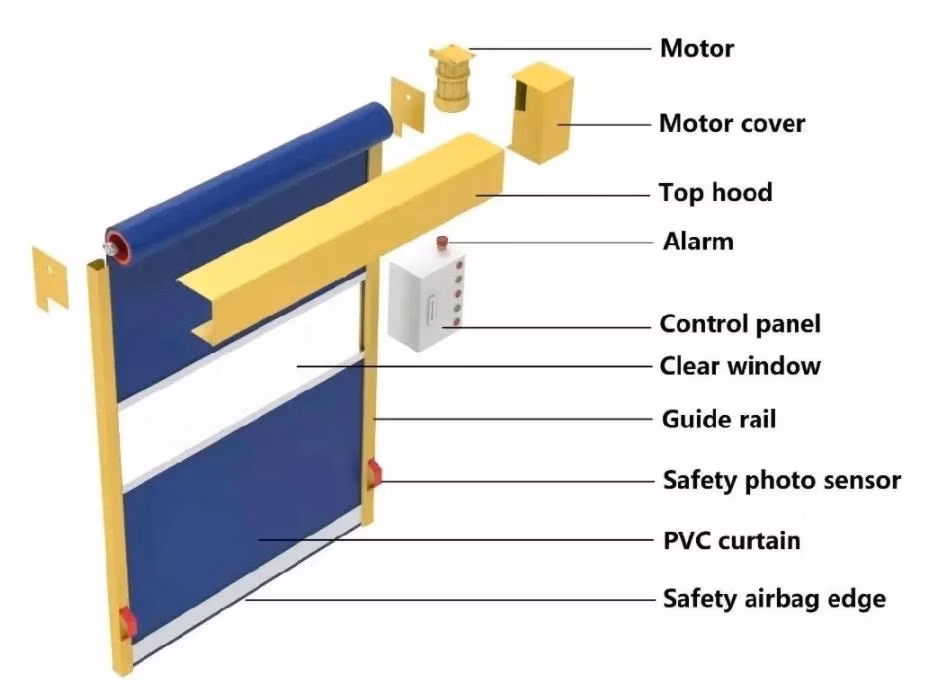 Motor
Motor cover
Top hood
Alarm
Control panel
Clear window
Guide rail
Safety photo sensor
PVC curtain
Safety airbag edge