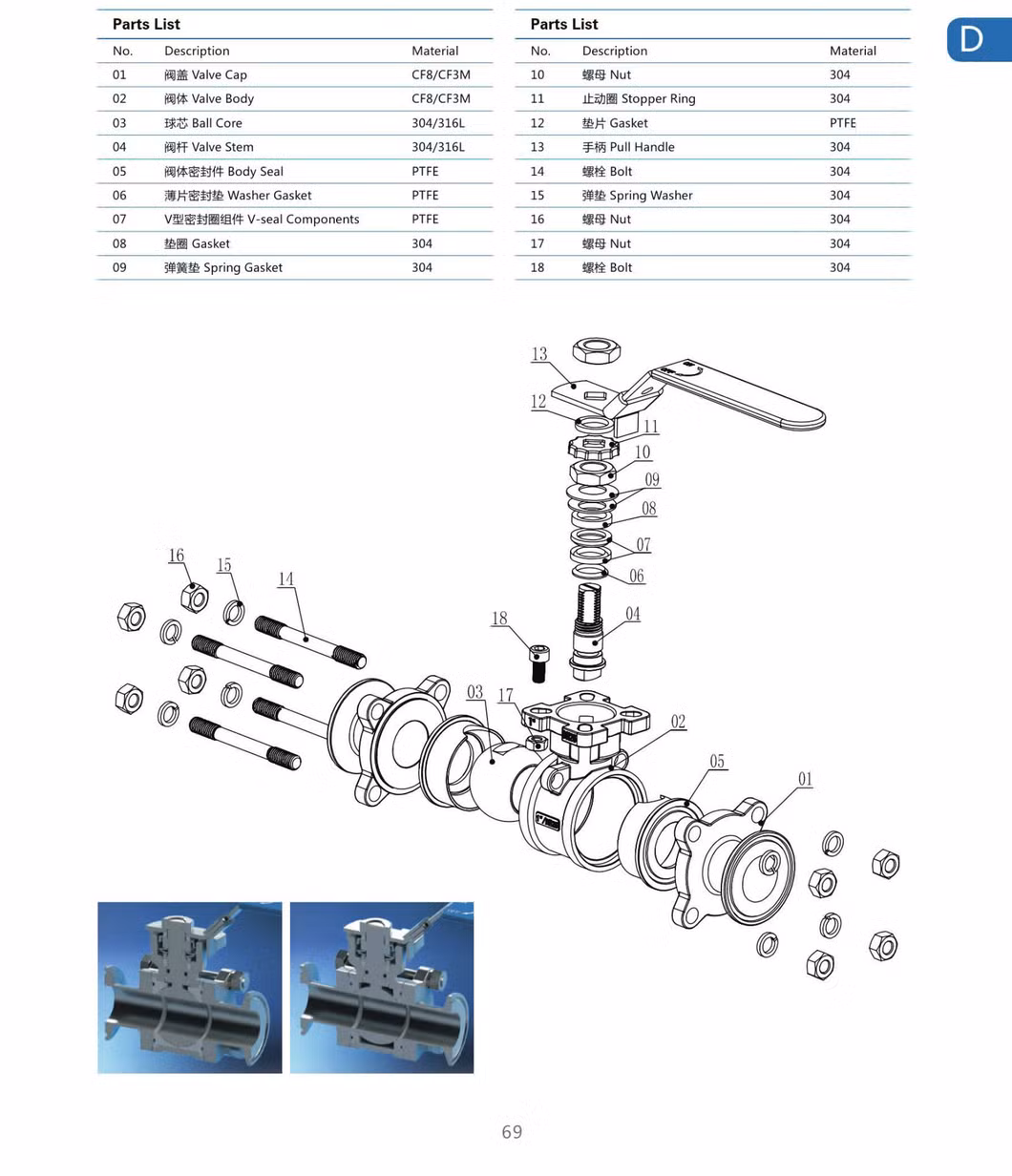 Parts List

| No. | Description | Material |
|---|---|---|
| 01 | 阀盖 Valve Cap | CF8/CF3M |
| 02 | 阀体 Valve Body | CF8/CF3M |
| 03 | 球芯 Ball Core | 304/316L |
| 04 | 阀杆 Valve Stem | 304/316L |
| 05 | 阀体密封件 Body Seal | PTFE |
| 06 | 薄片密封垫 Washer Gasket | PTFE |
| 07 | V型密封圈组件 V-seal Components | PTFE |
| 08 | 垫圈 Gasket | 304 |
| 09 | 弹簧垫 Spring Gasket | 304 |

Parts List

| No. | Description | Material |
|---|---|---|
| 10 | 螺母 Nut | 304 |
| 11 | 止动圈 Stopper Ring | 304 |
| 12 | 垫片 Gasket | PTFE |
| 13 | 手柄 Pull Handle | 304 |
| 14 | 螺栓 Bolt | 304 |
| 15 | 弹垫 Spring Washer | 304 |
| 16 | 螺母 Nut | 304 |
| 17 | 螺母 Nut | 304 |
| 18 | 螺栓 Bolt | 304 |

D

13
12
11
10
09
08
07
06
04
18
16
15
14
03
17
02
05
01

69