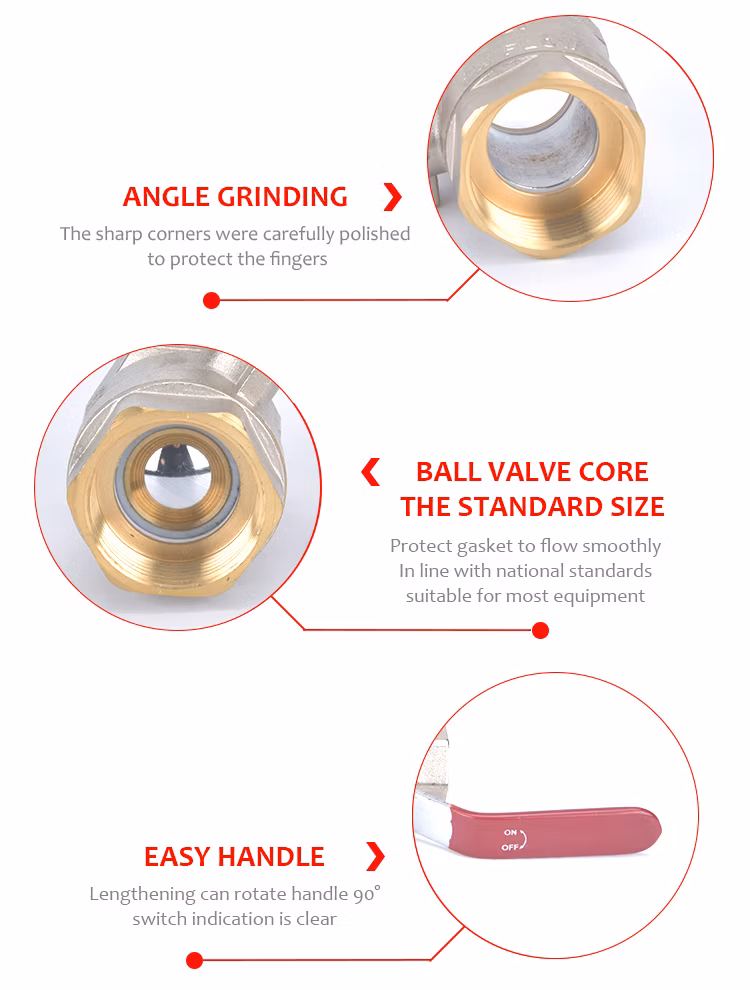 ANGLE GRINDING

The sharp corners were carefully polished to protect the fingers

BALL VALVE CORE
THE STANDARD SIZE

Protect gasket to flow smoothly
In line with national standards
suitable for most equipment

ON
OFF

EASY HANDLE

Lengthening can rotate handle 90°
switch indication is clear