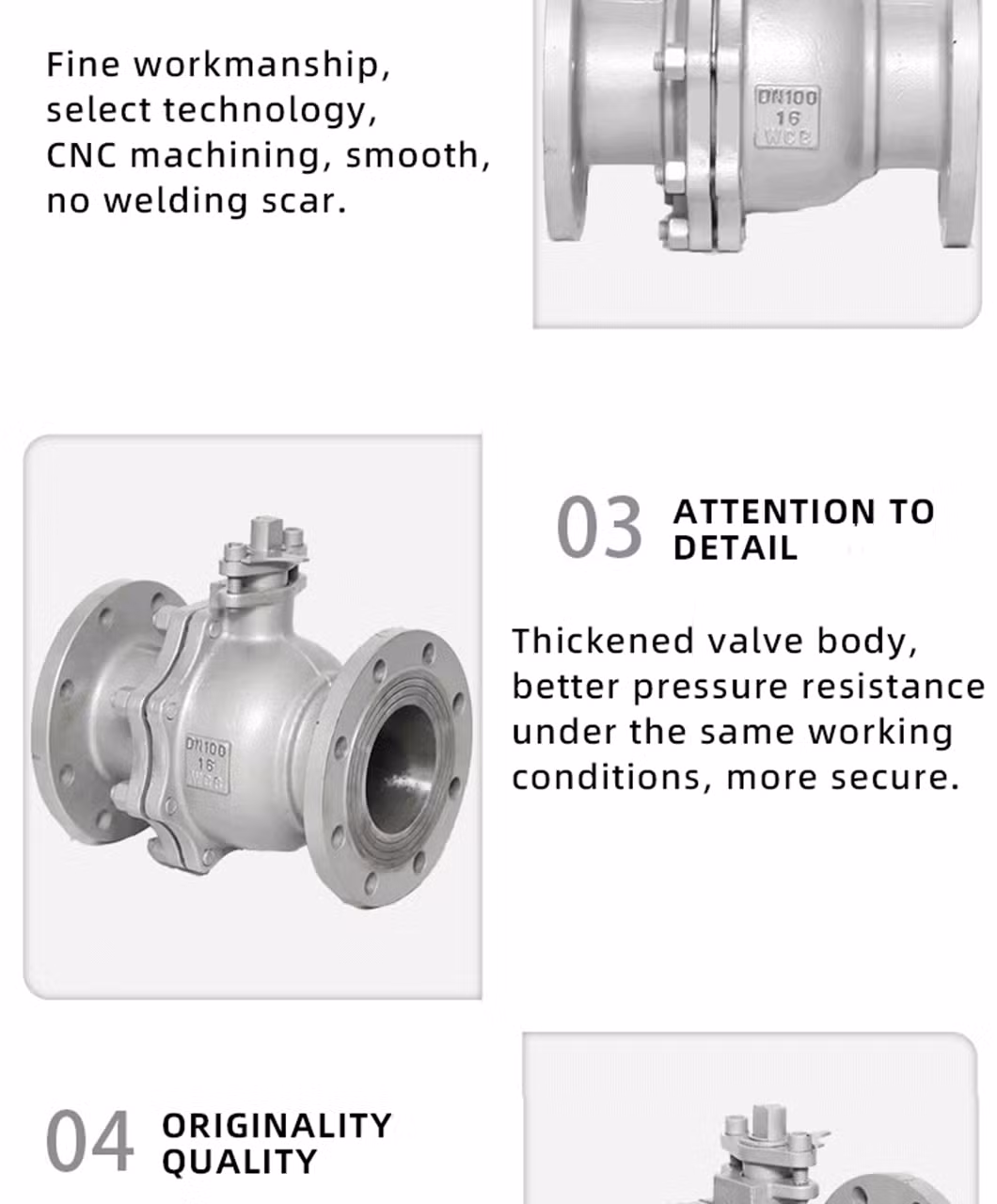 Fine workmanship, select technology, CNC machining, smooth, no welding scar.

DN100
16
WCB

DN100
16
WCB

03 ATTENTION TO DETAIL

Thickened valve body, better pressure resistance under the same working conditions, more secure.

04 ORIGINALITY QUALITY