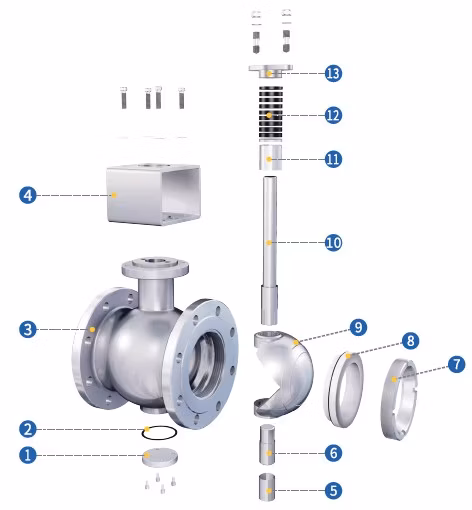 13
12
11
4
10
3
9
8
7
2
1
6
5