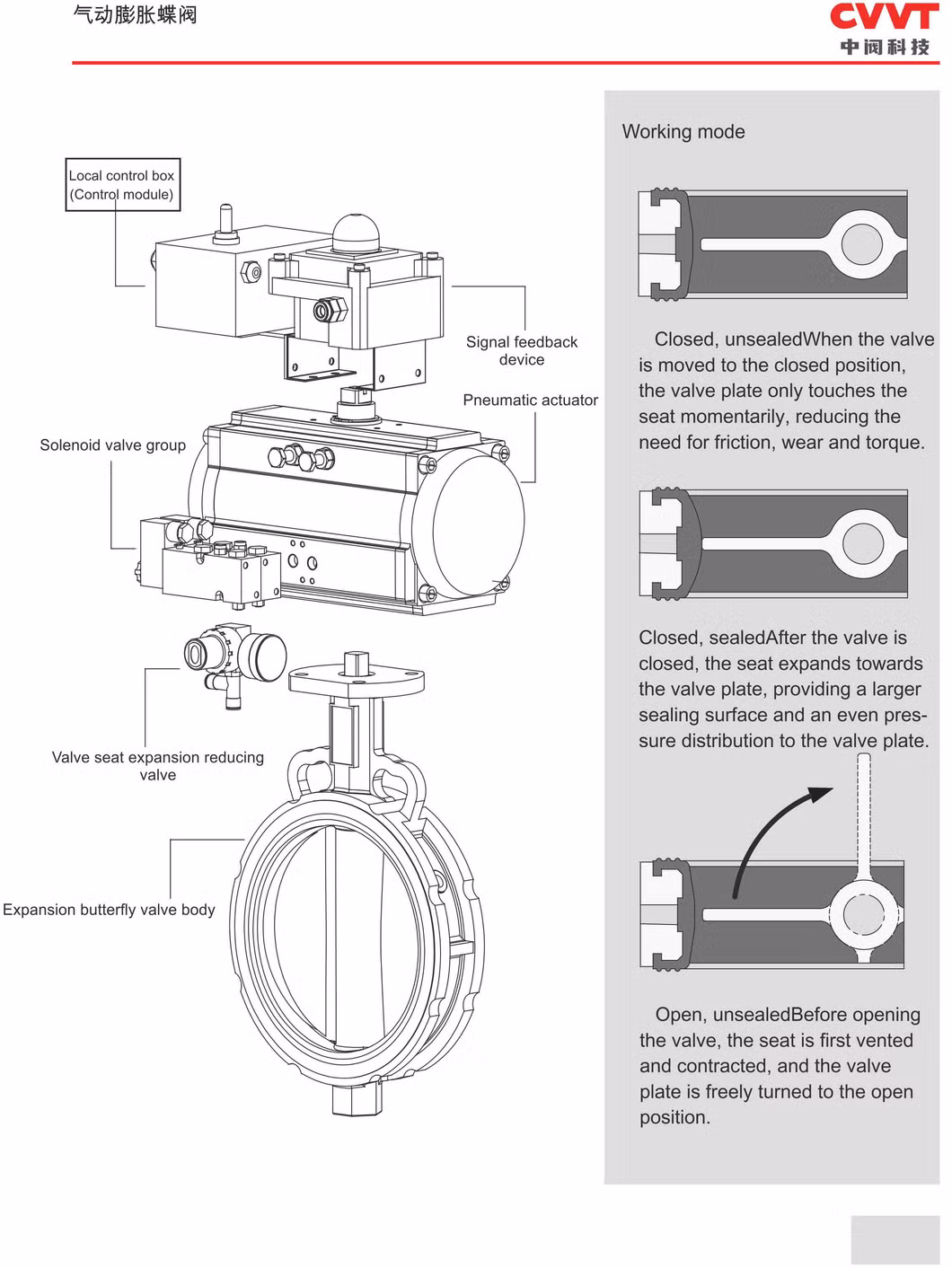 气动膨胀蝶阀

CVVT
中阀科技

Local control box
(Control module)

Signal feedback device

Pneumatic actuator

Solenoid valve group

Valve seat expansion reducing valve

Expansion butterfly valve body

Working mode

Closed, unsealedWhen the valve is moved to the closed position, the valve plate only touches the seat momentarily, reducing the need for friction, wear and torque.

Closed, sealedAfter the valve is closed, the seat expands towards the valve plate, providing a larger sealing surface and an even pressure distribution to the valve plate.

Open, unsealedBefore opening the valve, the seat is first vented and contracted, and the valve plate is freely turned to the open position.