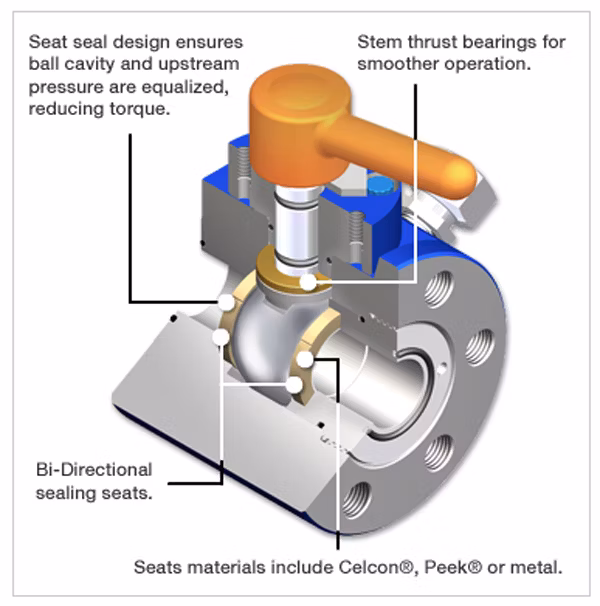 Seat seal design ensures ball cavity and upstream pressure are equalized, reducing torque.

Stem thrust bearings for smoother operation.

Bi-Directional sealing seats.

Seats materials include Celcon®, Peek® or metal.