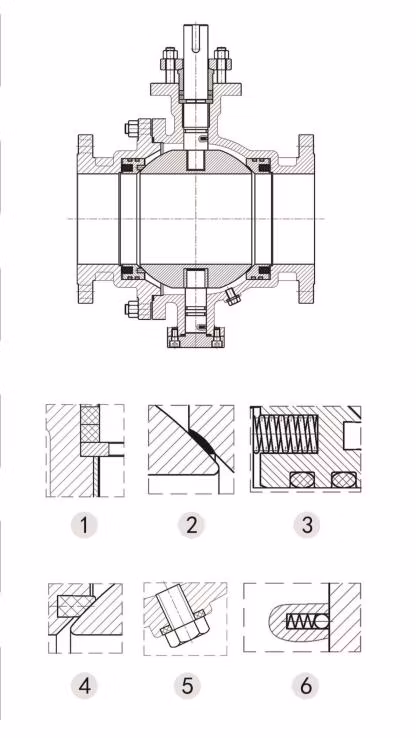 1
2
3
4
5
6