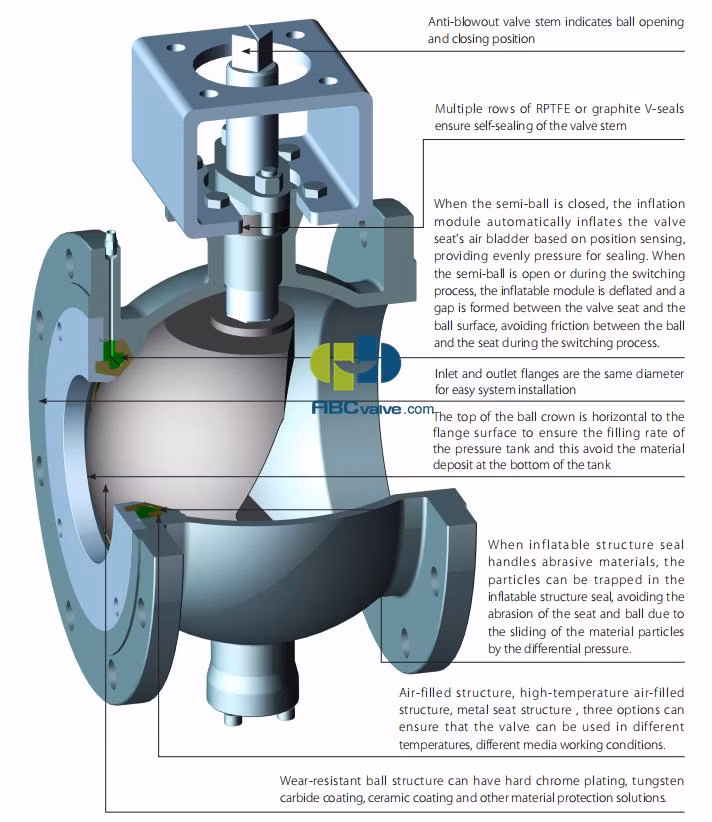 Anti-blowout valve stem indicates ball opening and closing position

Multiple rows of RPTFE or graphite V-seals ensure self-sealing of the valve stem

When the semi-ball is closed, the inflation module automatically inflates the valve seat's air bladder based on position sensing, providing evenly pressure for sealing. When the semi-ball is open or during the switching process, the inflatable module is deflated and a gap is formed between the valve seat and the ball surface, avoiding friction between the ball and the seat during the switching process.

Inlet and outlet flanges are the same diameter for easy system installation

ABCvalve.com

The top of the ball crown is horizontal to the flange surface to ensure the filling rate of the pressure tank and this avoid the material deposit at the bottom of the tank

When inflatable structure seal handles abrasive materials, the particles can be trapped in the inflatable structure seal, avoiding the abrasion of the seat and ball due to the sliding of the material particles by the differential pressure.

Air-filled structure, high-temperature air-filled structure, metal seat structure , three options can ensure that the valve can be used in different temperatures, different media working conditions.

Wear-resistant ball structure can have hard chrome plating, tungsten carbide coating, ceramic coating and other material protection solutions.