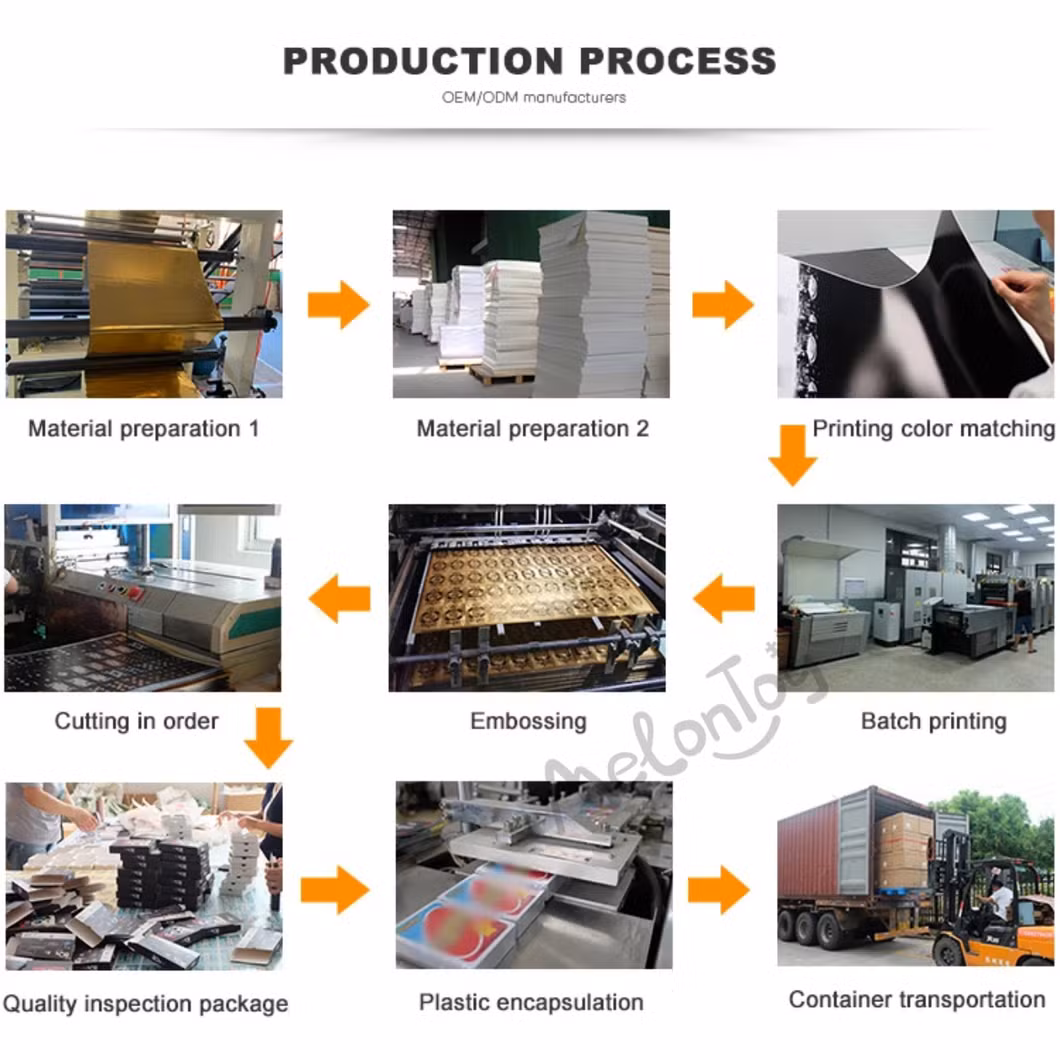 PRODUCTION PROCESS
OEM/ODM manufacturers

Material preparation 1

Material preparation 2

Printing color matching

Cutting in order

Embossing

Batch printing

MelonToy

Quality inspection package

Plastic encapsulation

Container transportation